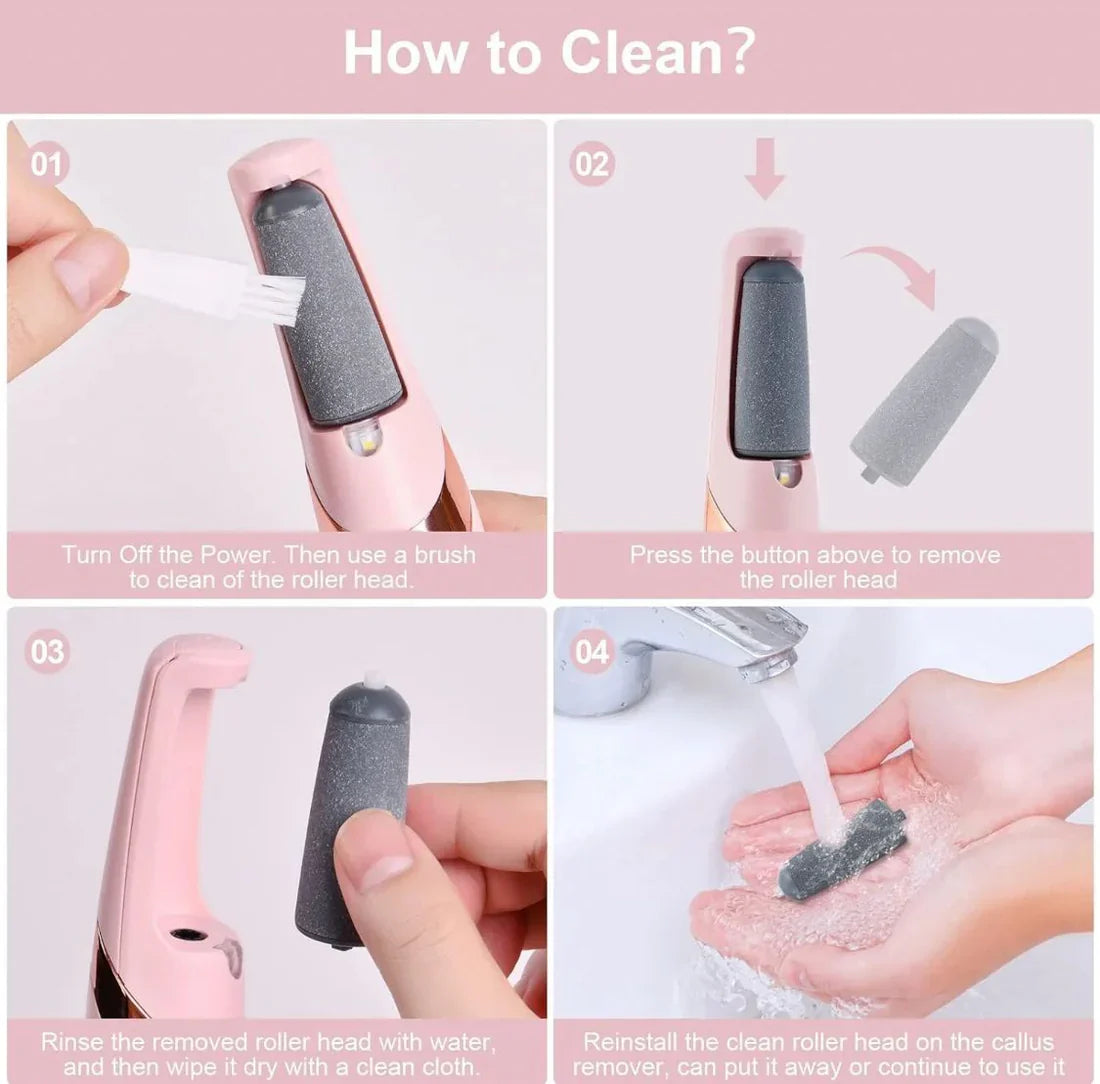 How to Clean?

01

Turn Off the Power. Then use a brush to clean of the roller head.

02

Press the button above to remove the roller head

03

Rinse the removed roller head with water, and then wipe it dry with a clean cloth.

04

Reinstall the clean roller head on the callus remover, can put it away or continue to use it